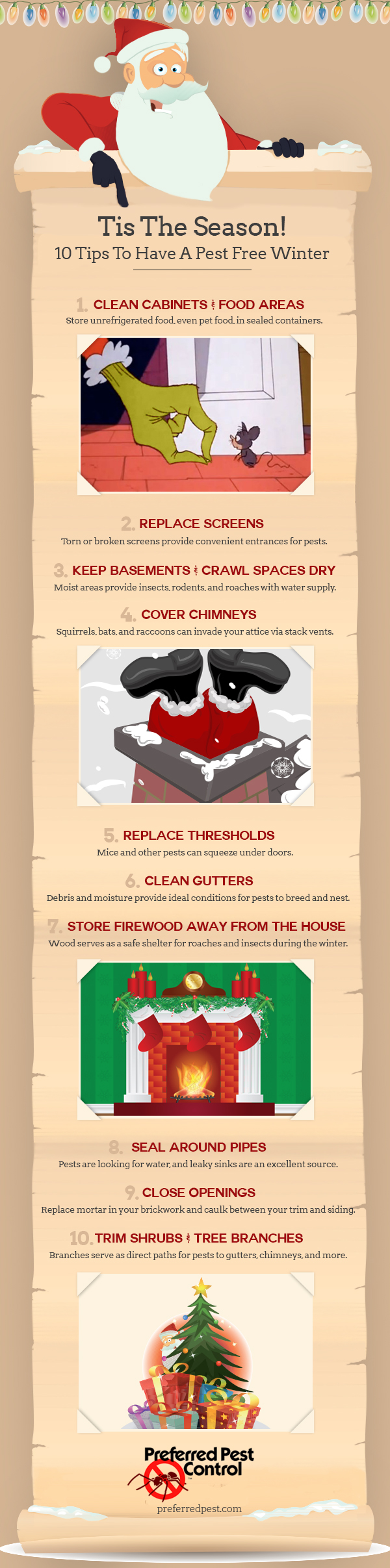 Tis The Season!
10 Tips To Have A Pest Free Winter

1. CLEAN CABINETS & FOOD AREAS
Store unrefrigerated food, even pet food, in sealed containers.

2. REPLACE SCREENS
Torn or broken screens provide convenient entrances for pests.

3. KEEP BASEMENTS & CRAWL SPACES DRY
Moist areas provide insects, rodents, and roaches with water supply.

4. COVER CHIMNEYS
Squirrels, bats, and raccoons can invade your attice via stack vents.

5. REPLACE THRESHOLDS
Mice and other pests can squeeze under doors.

6. CLEAN GUTTERS
Debris and moisture provide ideal conditions for pests to breed and nest.

7. STORE FIREWOOD AWAY FROM THE HOUSE
Wood serves as a safe shelter for roaches and insects during the winter.

8. SEAL AROUND PIPES
Pests are looking for water, and leaky sinks are an excellent source.

9. CLOSE OPENINGS
Replace mortar in your brickwork and caulk between your trim and siding.

10. TRIM SHRUBS & TREE BRANCHES
Branches serve as direct paths for pests to gutters, chimneys, and more.

Preferred Pest Control

preferredpest.com