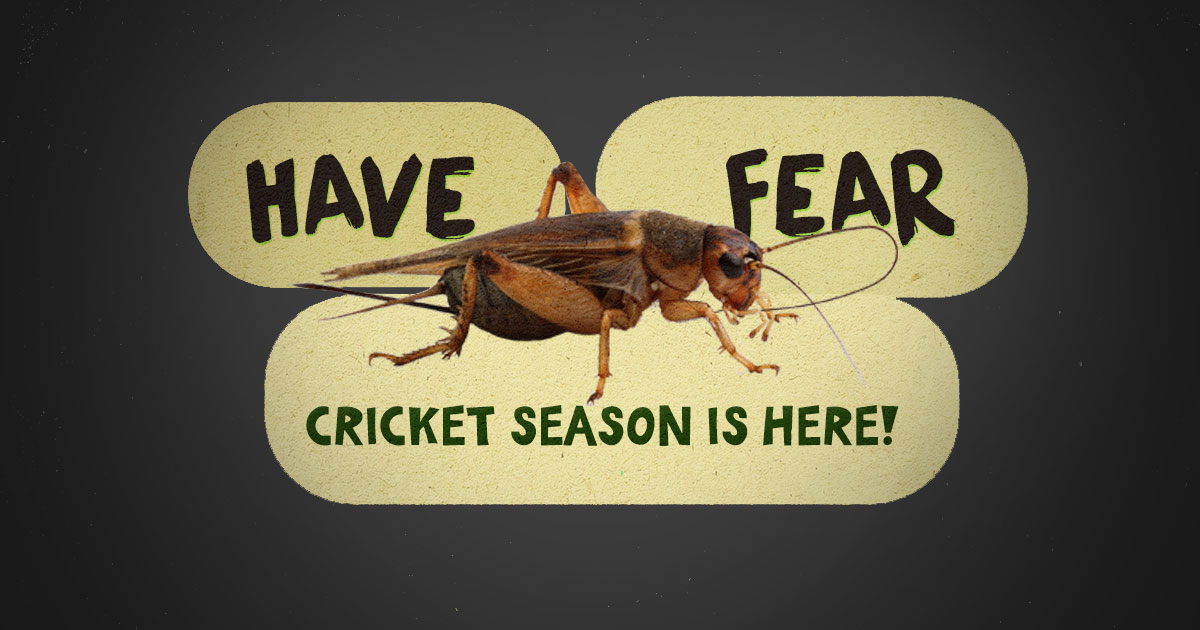 HAVE FEAR

CRICKET SEASON IS HERE!