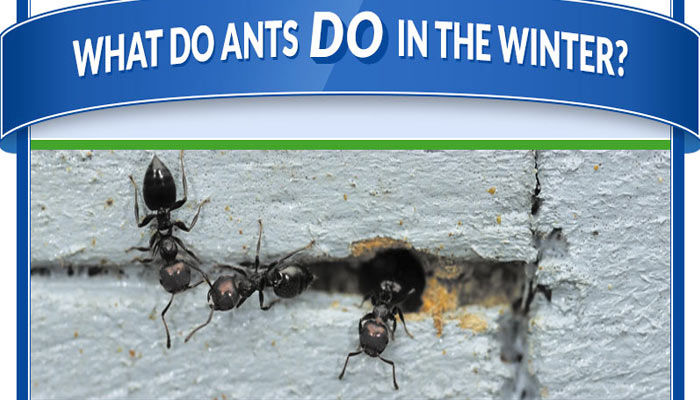 WHAT DO ANTS DO IN THE WINTER?